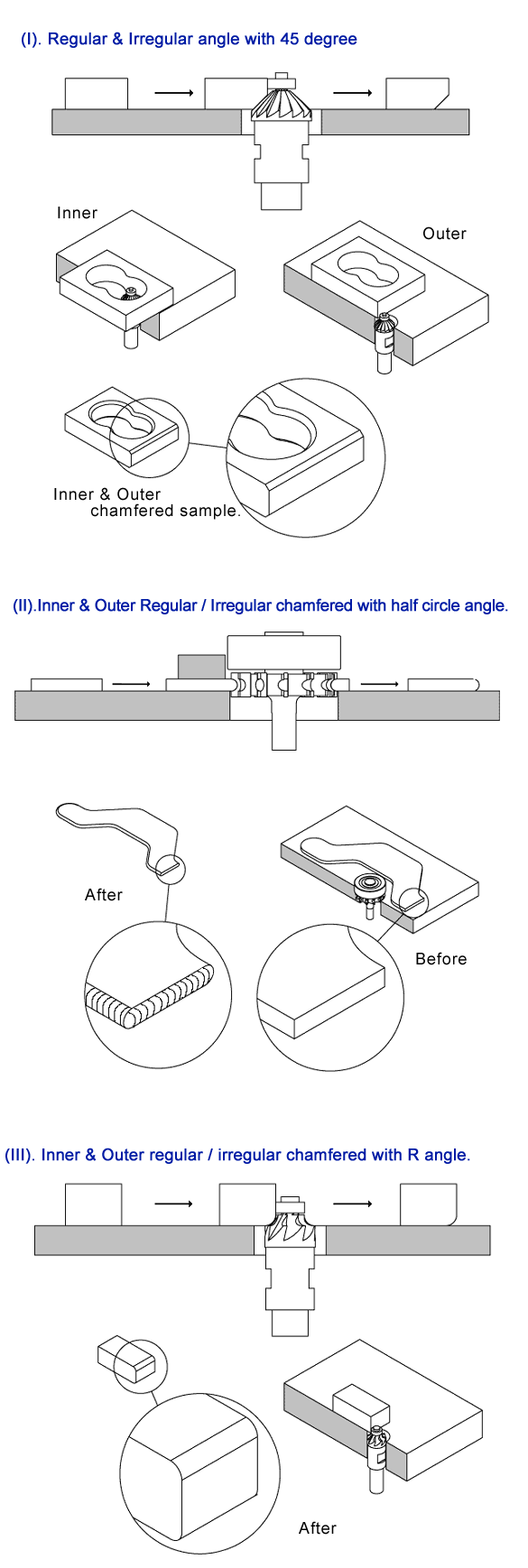 (I). Regular & Irregular angle with 45 degree

Inner

Outer

Inner & Outer chamfered sample.

(II).Inner & Outer Regular / Irregular chamfered with half circle angle.

After

Before

(III). Inner & Outer regular / irregular chamfered with R angle.

After